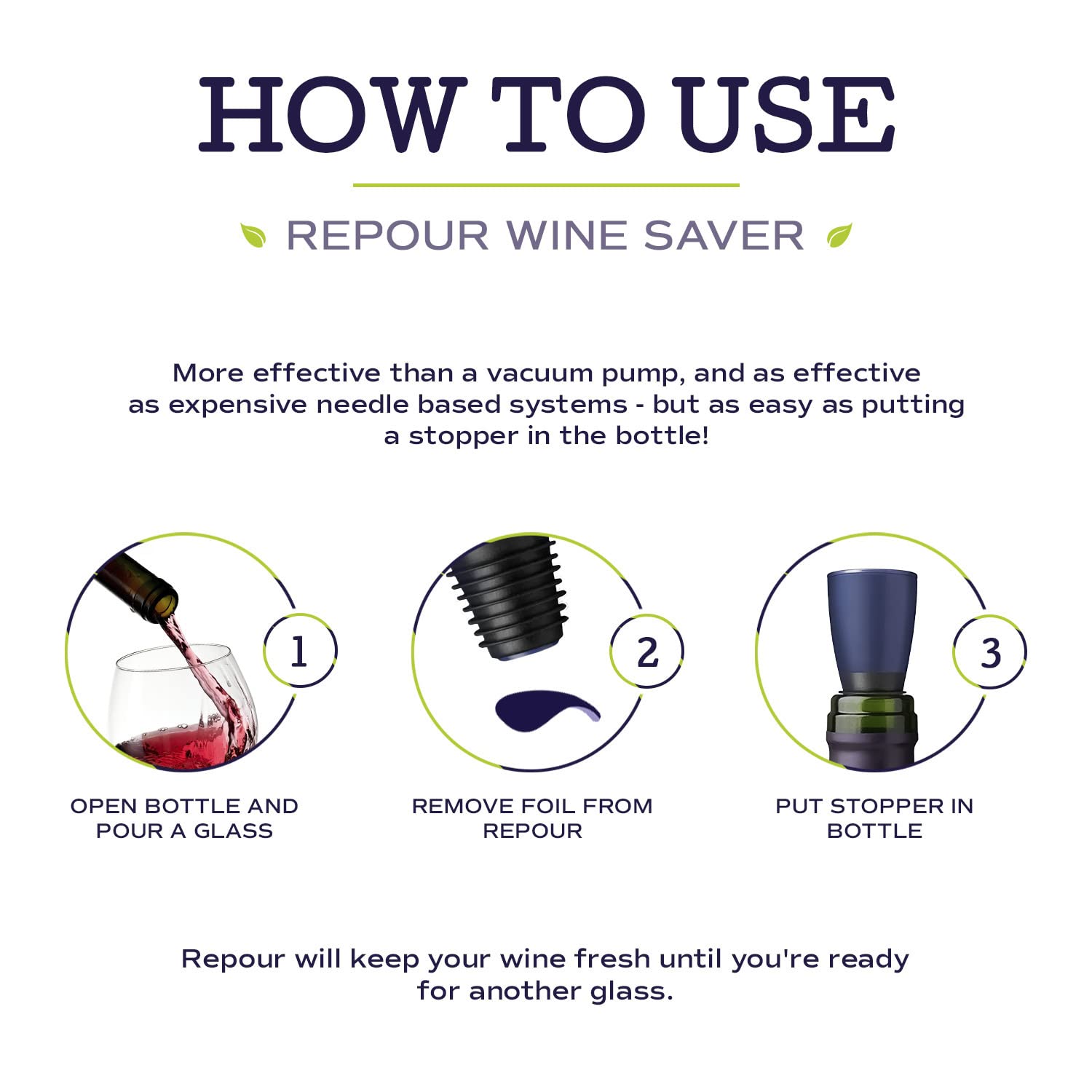 HOW TO USE

REPOUR WINE SAVER

More effective than a vacuum pump, and as effective as expensive needle based systems - but as easy as putting a stopper in the bottle!

1

OPEN BOTTLE AND POUR A GLASS

2

REMOVE FOIL FROM REPOUR

3

PUT STOPPER IN BOTTLE

Repour will keep your wine fresh until you're ready for another glass.